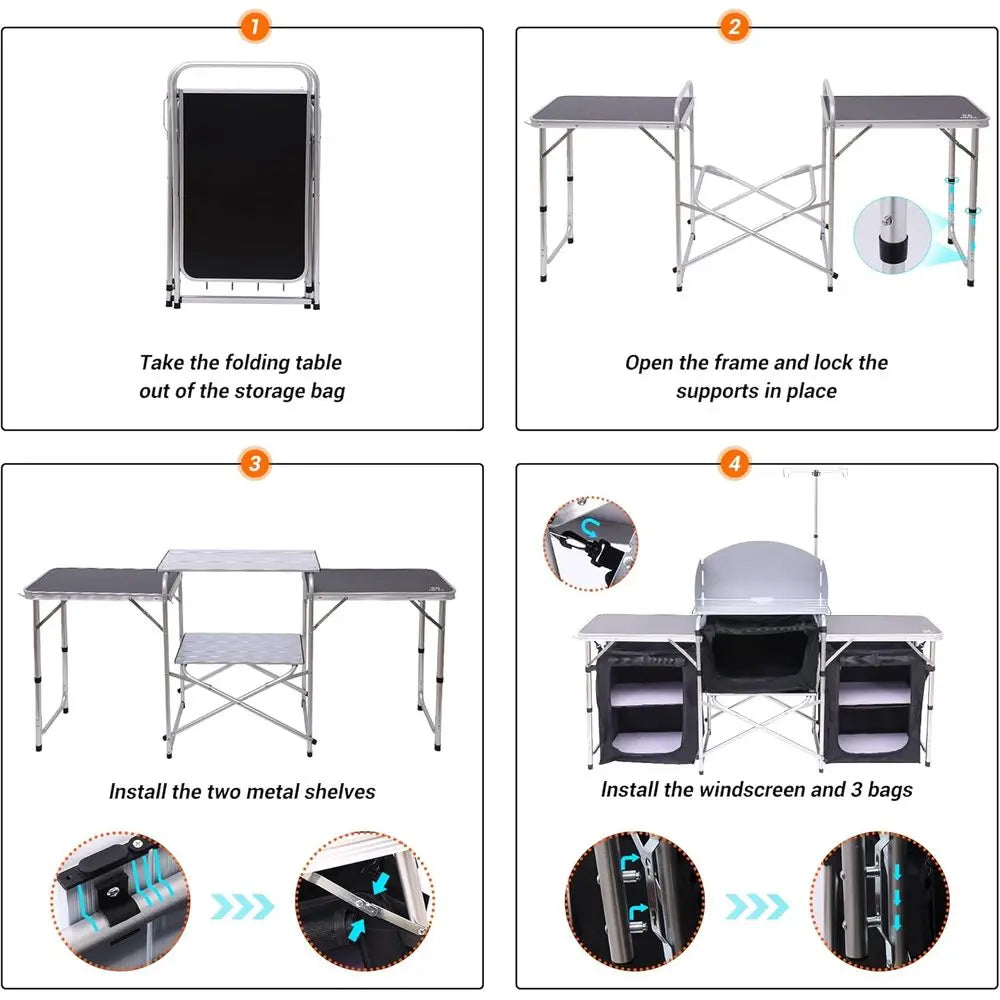 1

Take the folding table out of the storage bag

2

Open the frame and lock the supports in place

3

Install the two metal shelves

4

Install the windscreen and 3 bags