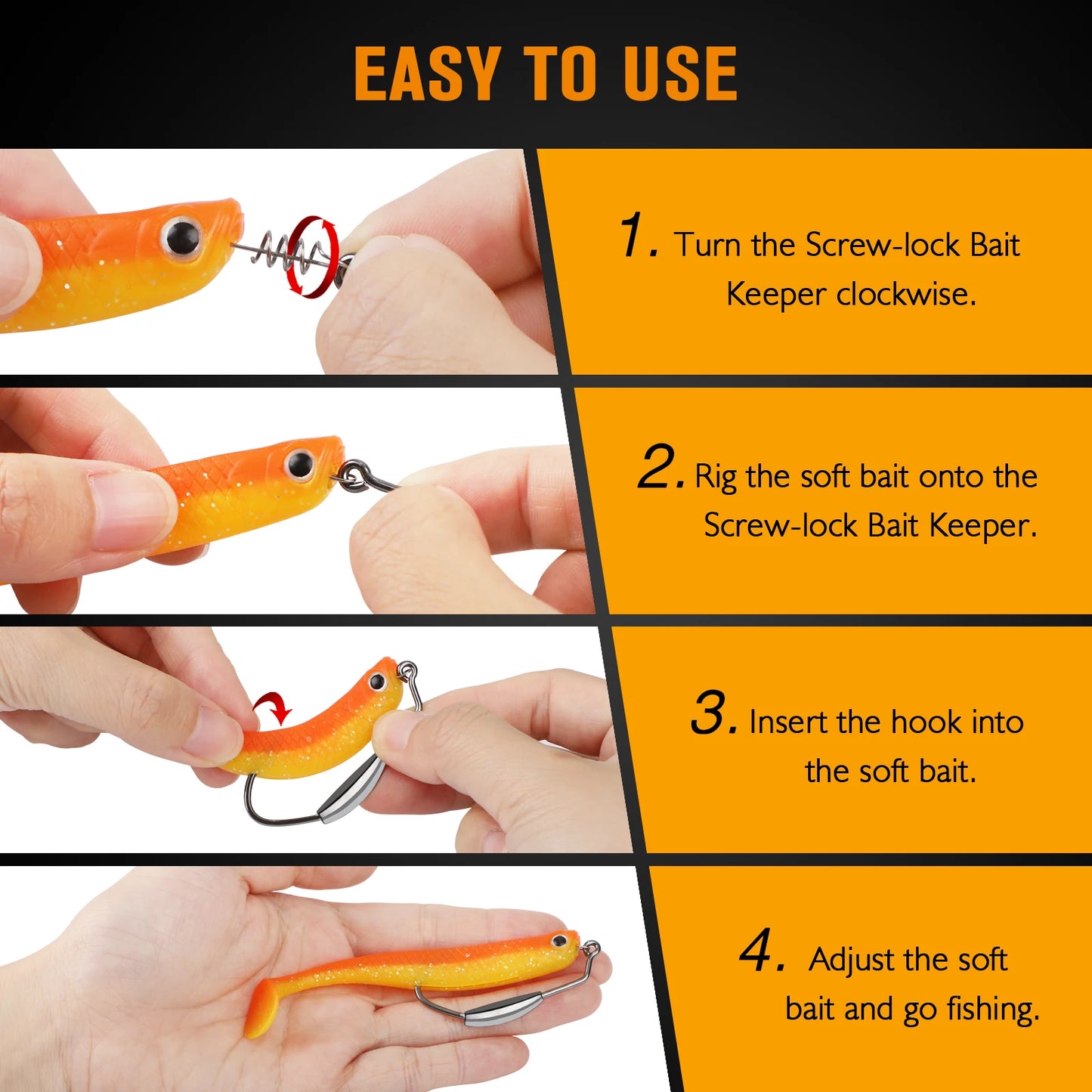 EASY TO USE

1. Turn the Screw-lock Bait Keeper clockwise.

2. Rig the soft bait onto the Screw-lock Bait Keeper.

3. Insert the hook into the soft bait.

4. Adjust the soft bait and go fishing.