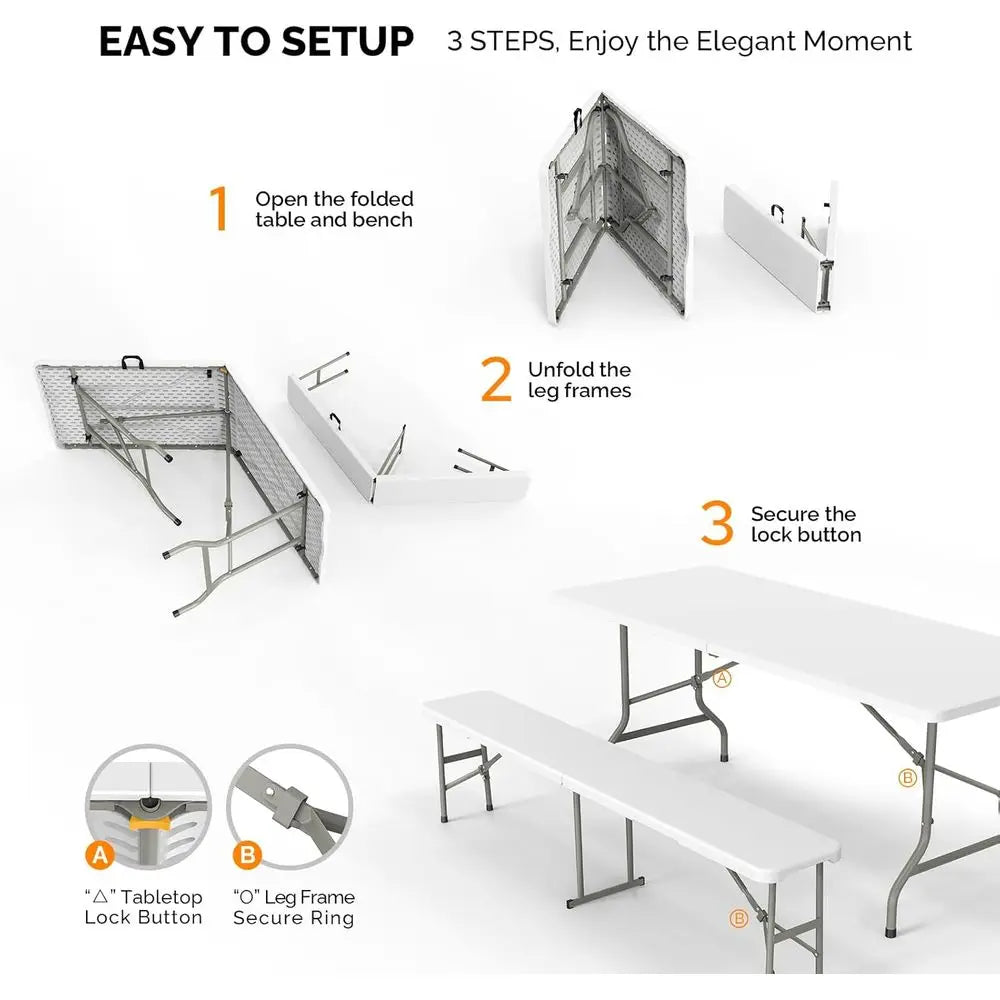 EASY TO SETUP 3 STEPS, Enjoy the Elegant Moment

1 Open the folded table and bench

2 Unfold the leg frames

3 Secure the lock button

A

B

B

A "△" Tabletop Lock Button

B "O" Leg Frame Secure Ring