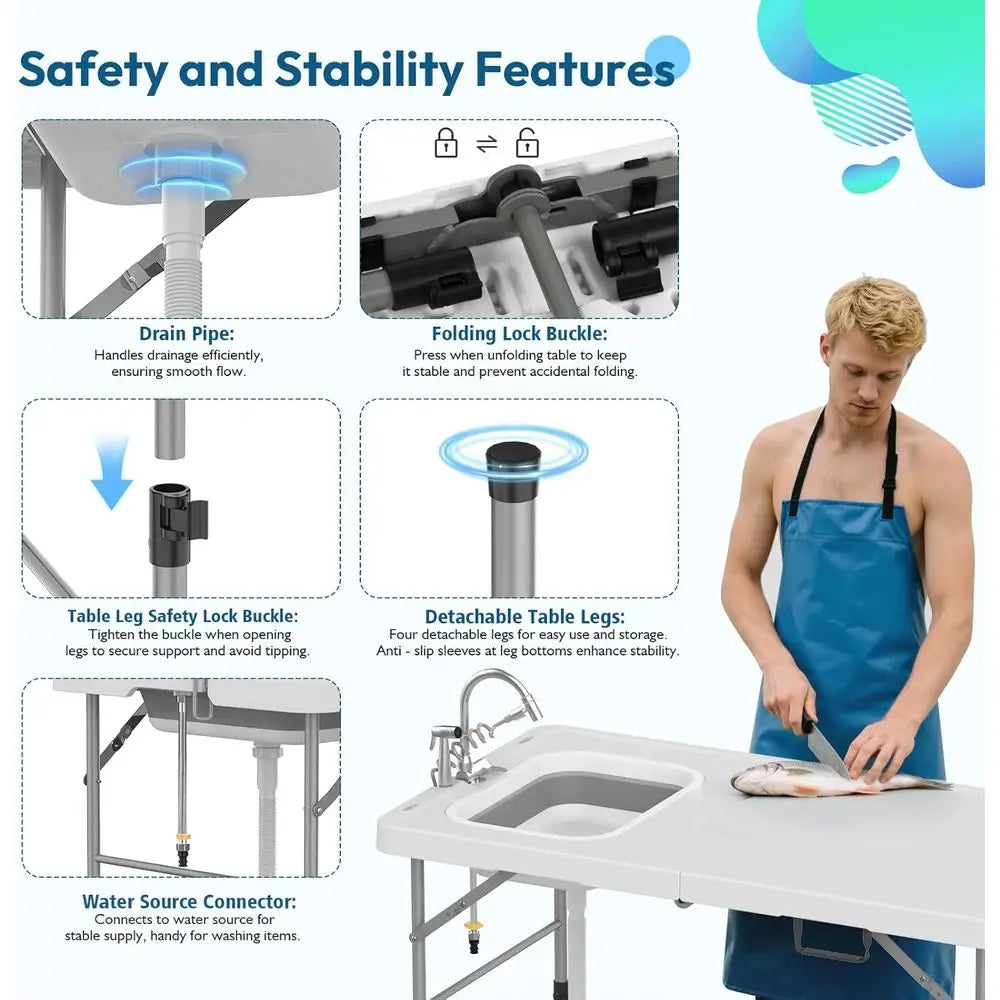 Safety and Stability Features

Drain Pipe:
Handles drainage efficiently, ensuring smooth flow.

Folding Lock Buckle:
Press when unfolding table to keep it stable and prevent accidental folding.

Table Leg Safety Lock Buckle:
Tighten the buckle when opening legs to secure support and avoid tipping.

Detachable Table Legs:
Four detachable legs for easy use and storage. Anti - slip sleeves at leg bottoms enhance stability.

Water Source Connector:
Connects to water source for stable supply, handy for washing items.